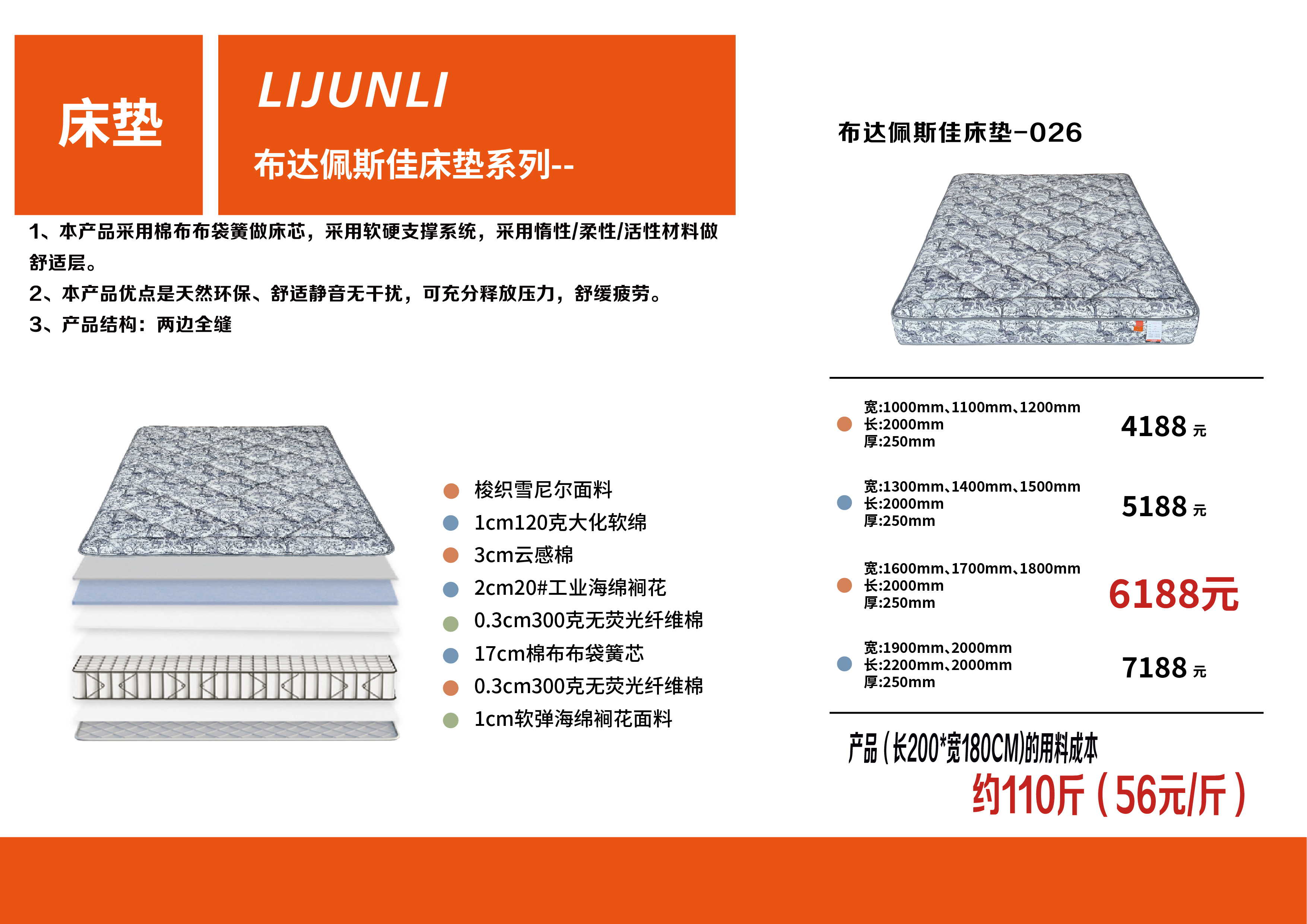 床垫

LIJUNLI

布达佩斯佳床垫系列--

1、本产品采用棉布布袋簧做床芯，采用软硬支撑系统，采用惰性/柔性/活性材料做舒适层。

2、本产品优点是天然环保、舒适静音无干扰，可充分释放压力，舒缓疲劳。

3、产品结构：两边全缝

梭织雪尼尔面料
1cm120克大化软绵
3cm云感棉
2cm20#工业海绵裥花
0.3cm300克无荧光纤维棉
17cm棉布布袋簧芯
0.3cm300克无荧光纤维棉
1cm软弹海绵裥花面料

布达佩斯佳床垫-026

宽:1000mm、1100mm、1200mm
长:2000mm
厚:250mm
4188 元

宽:1300mm、1400mm、1500mm
长:2000mm
厚:250mm
5188 元

宽:1600mm、1700mm、1800mm
长:2000mm
厚:250mm
6188元

宽:1900mm、2000mm
长:2200mm、2000mm
厚:250mm
7188 元

产品（长200*宽180CM)的用料成本
约110斤（56元/斤）